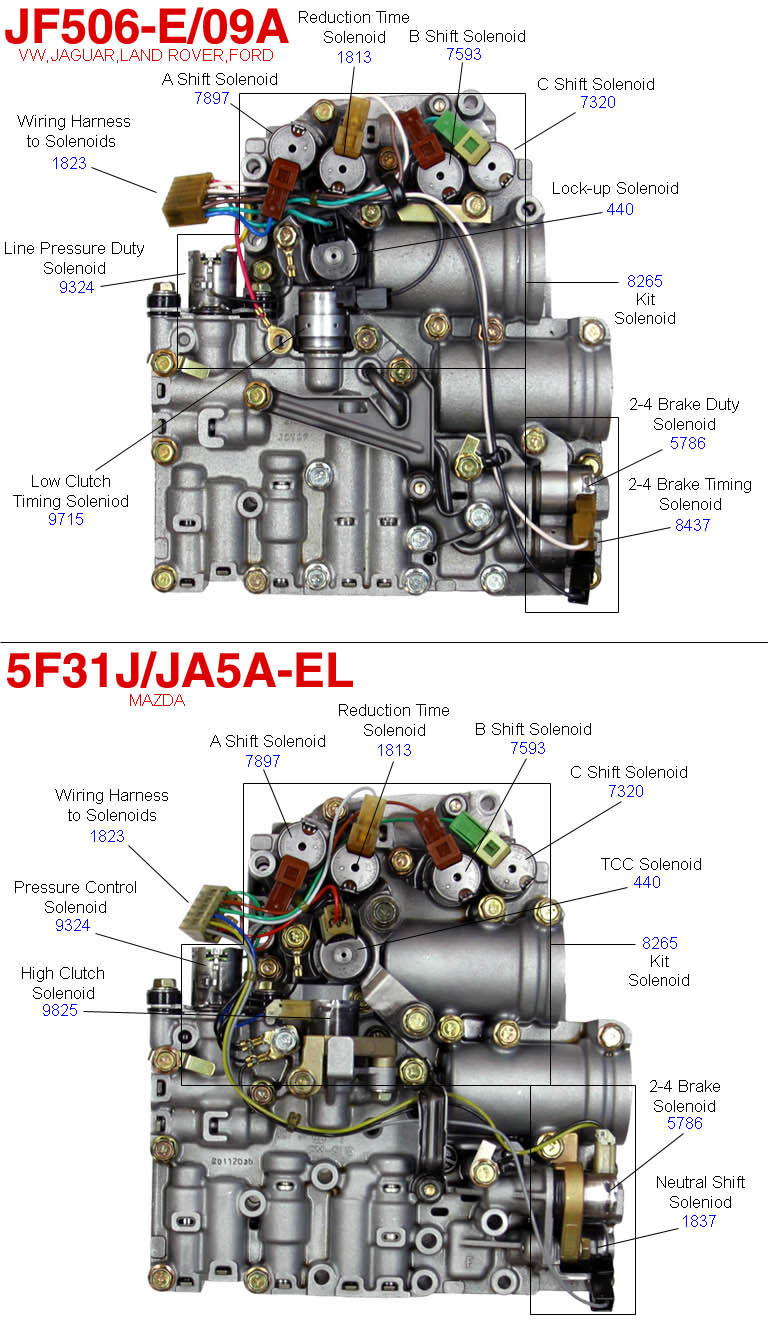 JF506-E/09A
VW,JAGUAR,LAND ROVER,FORD

Reduction Time Solenoid
1813

B Shift Solenoid
7593

A Shift Solenoid
7897

C Shift Solenoid
7320

Wiring Harness to Solenoids
1823

Lock-up Solenoid
440

Line Pressure Duty Solenoid
9324

8265
Kit
Solenoid

2-4 Brake Duty Solenoid
5786

2-4 Brake Timing Solenoid
8437

Low Clutch Timing Soleniod
9715

5F31J/JA5A-EL
MAZDA

Reduction Time Solenoid
1813

A Shift Solenoid
7897

B Shift Solenoid
7593

C Shift Solenoid
7320

Wiring Harness to Solenoids
1823

TCC Solenoid
440

Pressure Control Solenoid
9324

8265
Kit
Solenoid

High Clutch Solenoid
9825

2-4 Brake Solenoid
5786

Neutral Shift Soleniod
1837